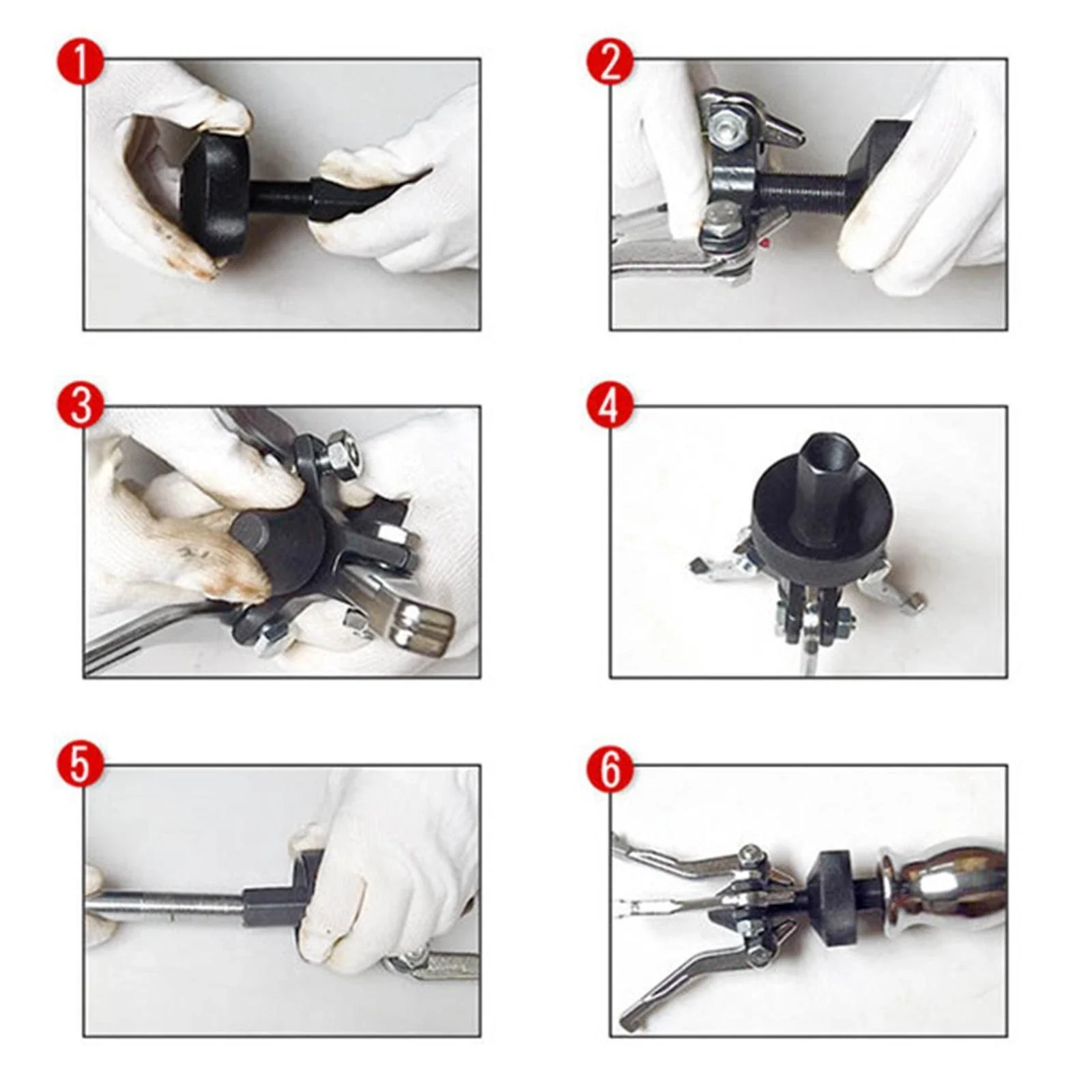 1
2
3
4
5
6