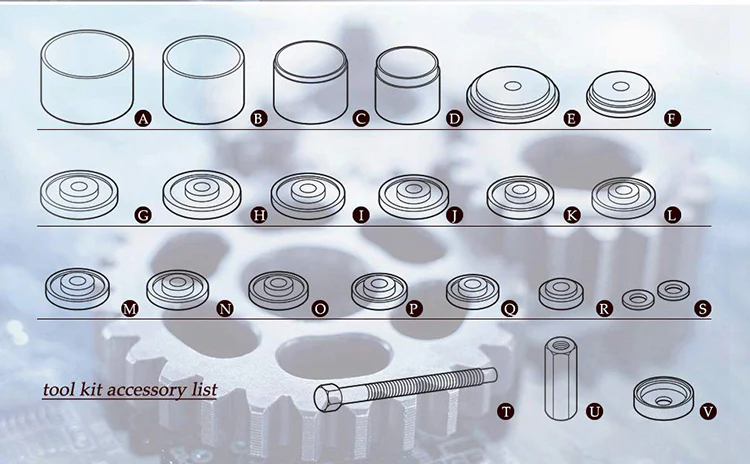 A B C D E F

G H I J K L

M N O P Q R S

tool kit accessory list

T U V